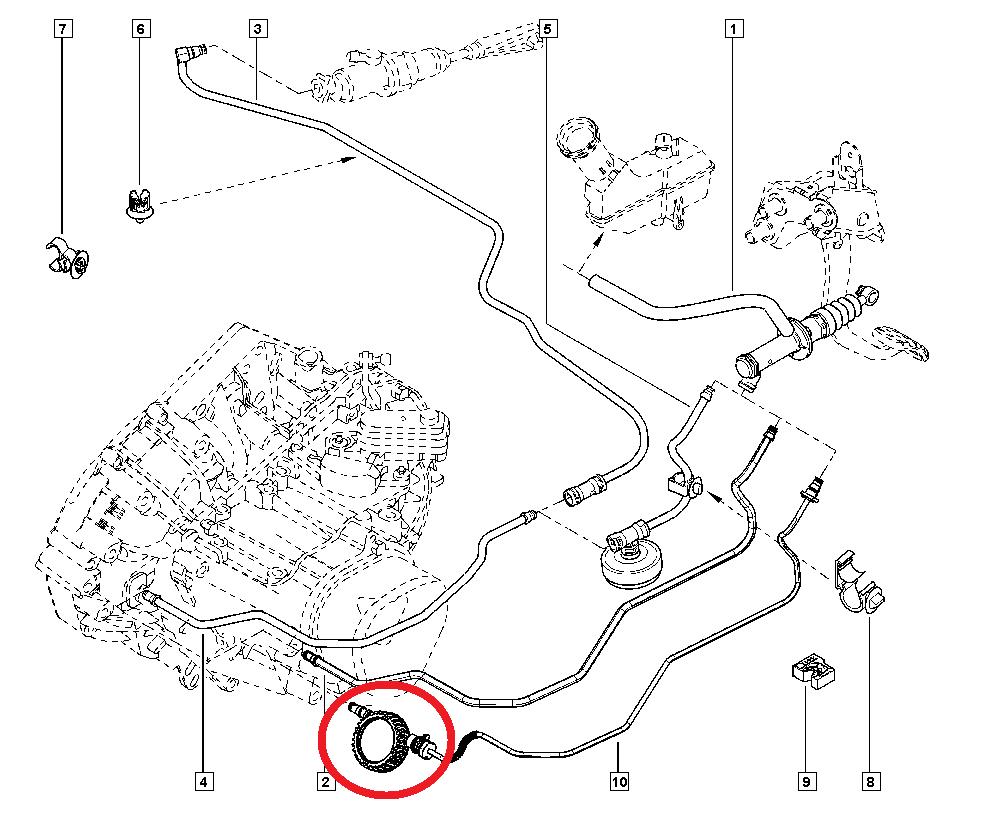 7
6
3
5
1
4
2
10
9
8